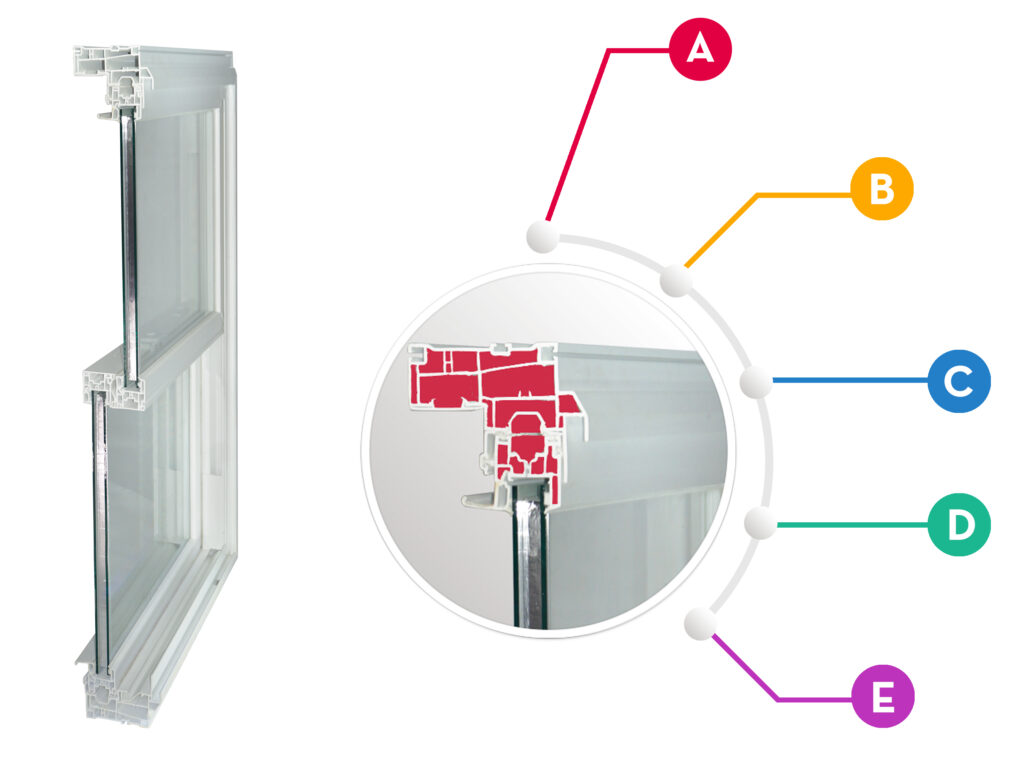 A
B
C
D
E