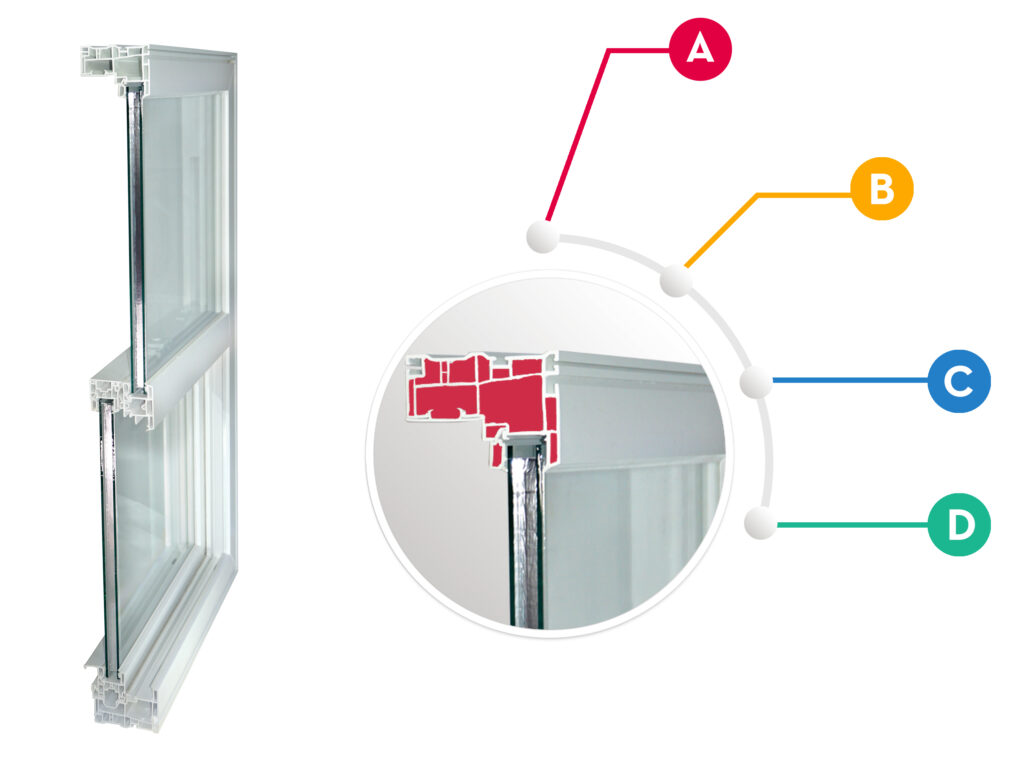 A
B
C
D