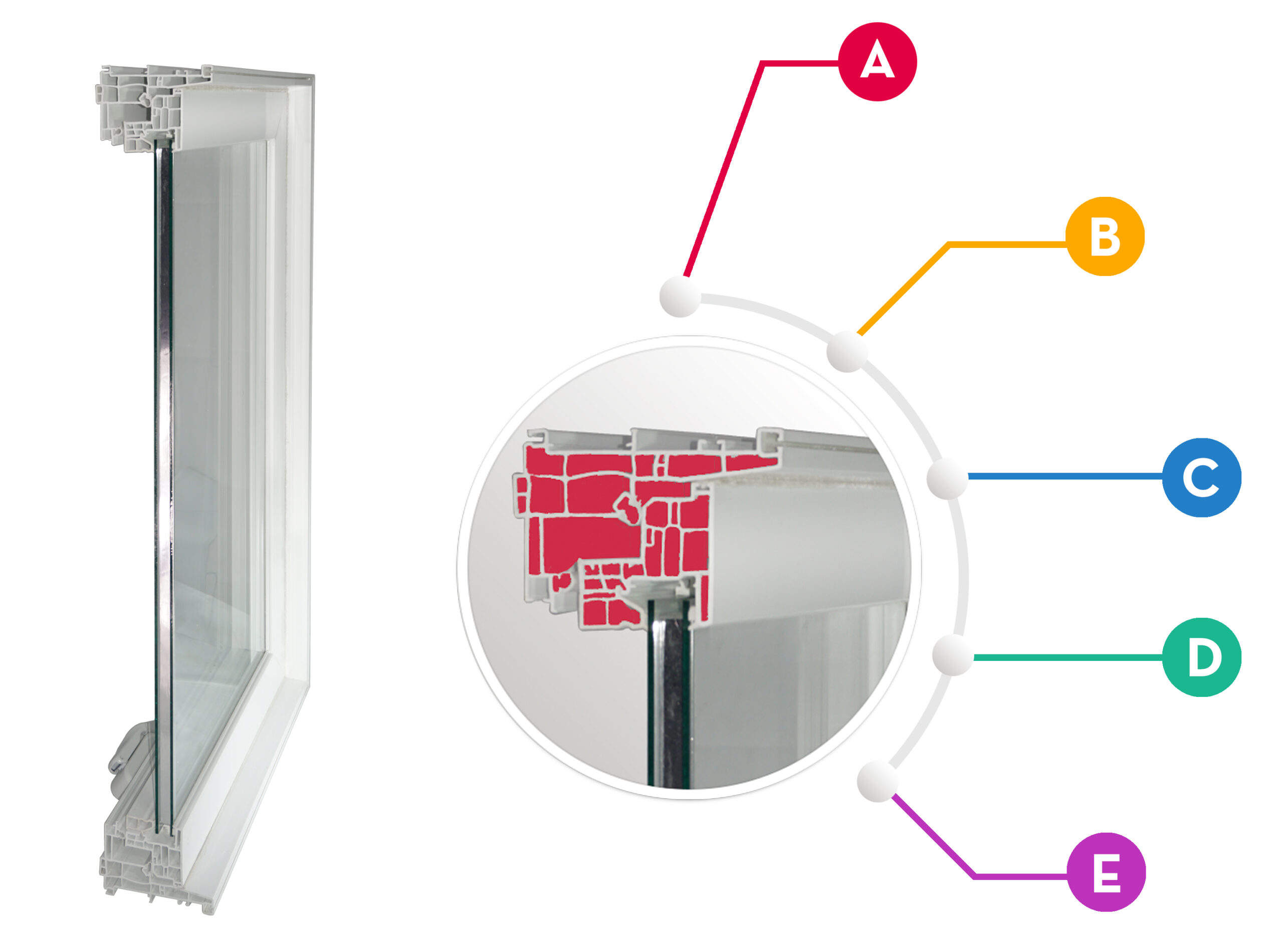 A

B

C

D

E